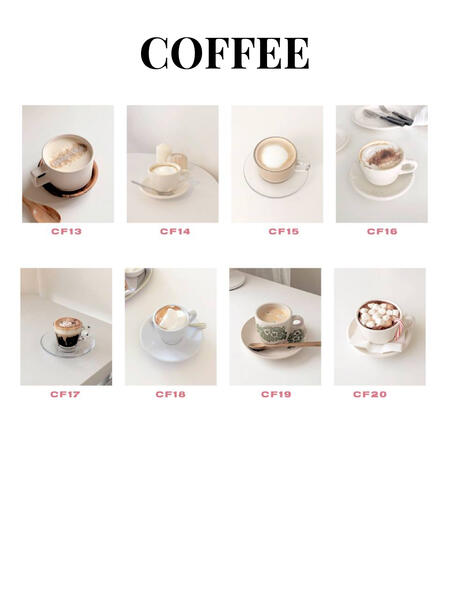 COFFEE

CF13

CF14

CF15

CF16

CF17

CF18

CF19

CF20